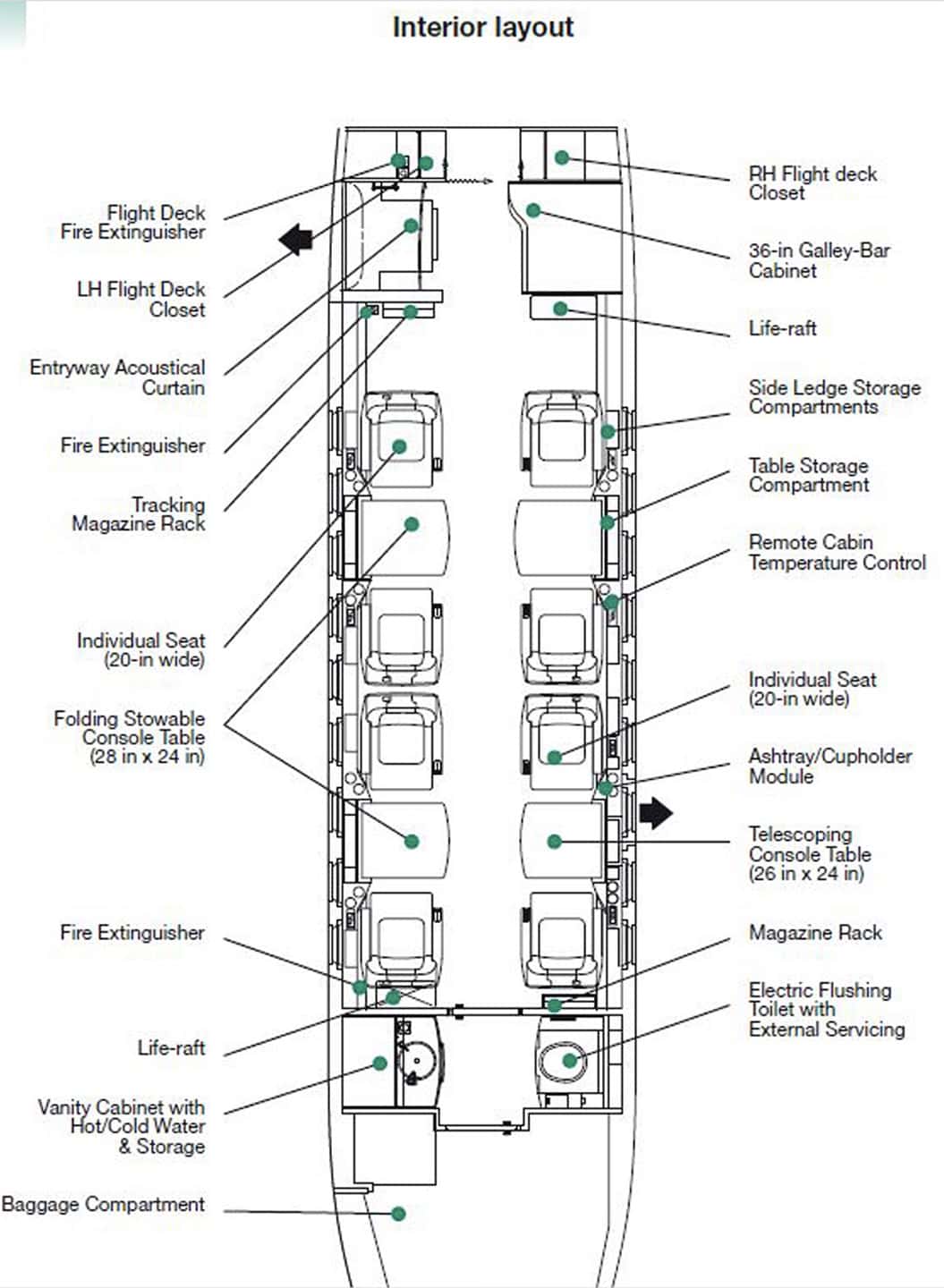 Interior layout

Flight Deck Fire Extinguisher

LH Flight Deck Closet

Entryway Acoustical Curtain

Fire Extinguisher

Tracking Magazine Rack

Individual Seat (20-in wide)

Folding Stowable Console Table (28 in x 24 in)

Fire Extinguisher

Life-raft

Vanity Cabinet with Hot/Cold Water & Storage

Baggage Compartment

RH Flight deck Closet

36-in Galley-Bar Cabinet

Life-raft

Side Ledge Storage Compartments

Table Storage Compartment

Remote Cabin Temperature Control

Individual Seat (20-in wide)

Ashtray/Cupholder Module

Telescoping Console Table (26 in x 24 in)

Magazine Rack

Electric Flushing Toilet with External Servicing