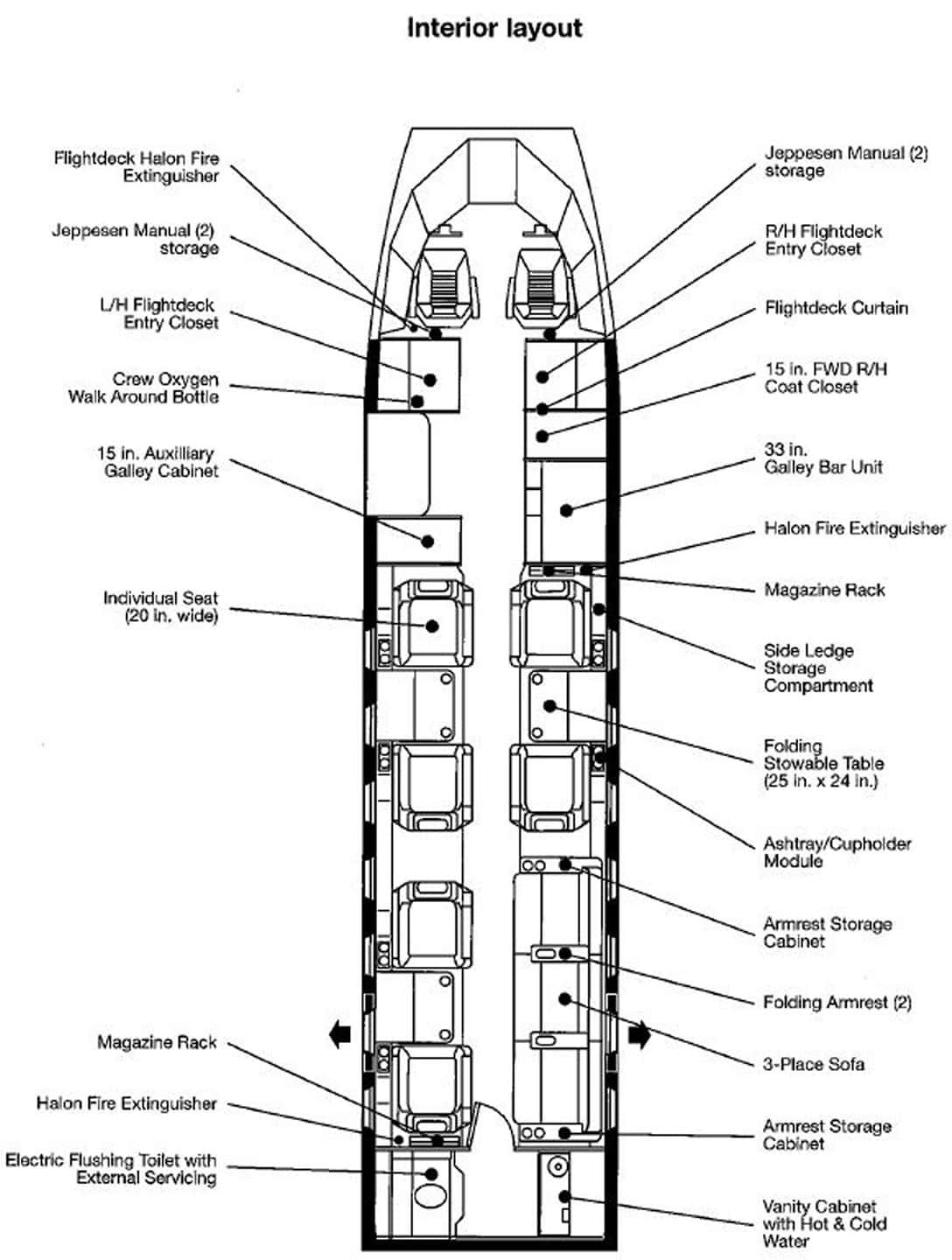 Interior layout

Flightdeck Halon Fire Extinguisher

Jeppesen Manual (2) storage

L/H Flightdeck Entry Closet

Crew Oxygen Walk Around Bottle

15 in. Auxilliary Galley Cabinet

Individual Seat (20 in. wide)

Magazine Rack

Halon Fire Extinguisher

Electric Flushing Toilet with External Servicing

Jeppesen Manual (2) storage

R/H Flightdeck Entry Closet

Flightdeck Curtain

15 in. FWD R/H Coat Closet

33 in. Galley Bar Unit

Halon Fire Extinguisher

Magazine Rack

Side Ledge Storage Compartment

Folding Stowable Table (25 in. x 24 in.)

Ashtray/Cupholder Module

Armrest Storage Cabinet

Folding Armrest (2)

3-Place Sofa

Armrest Storage Cabinet

Vanity Cabinet with Hot & Cold Water