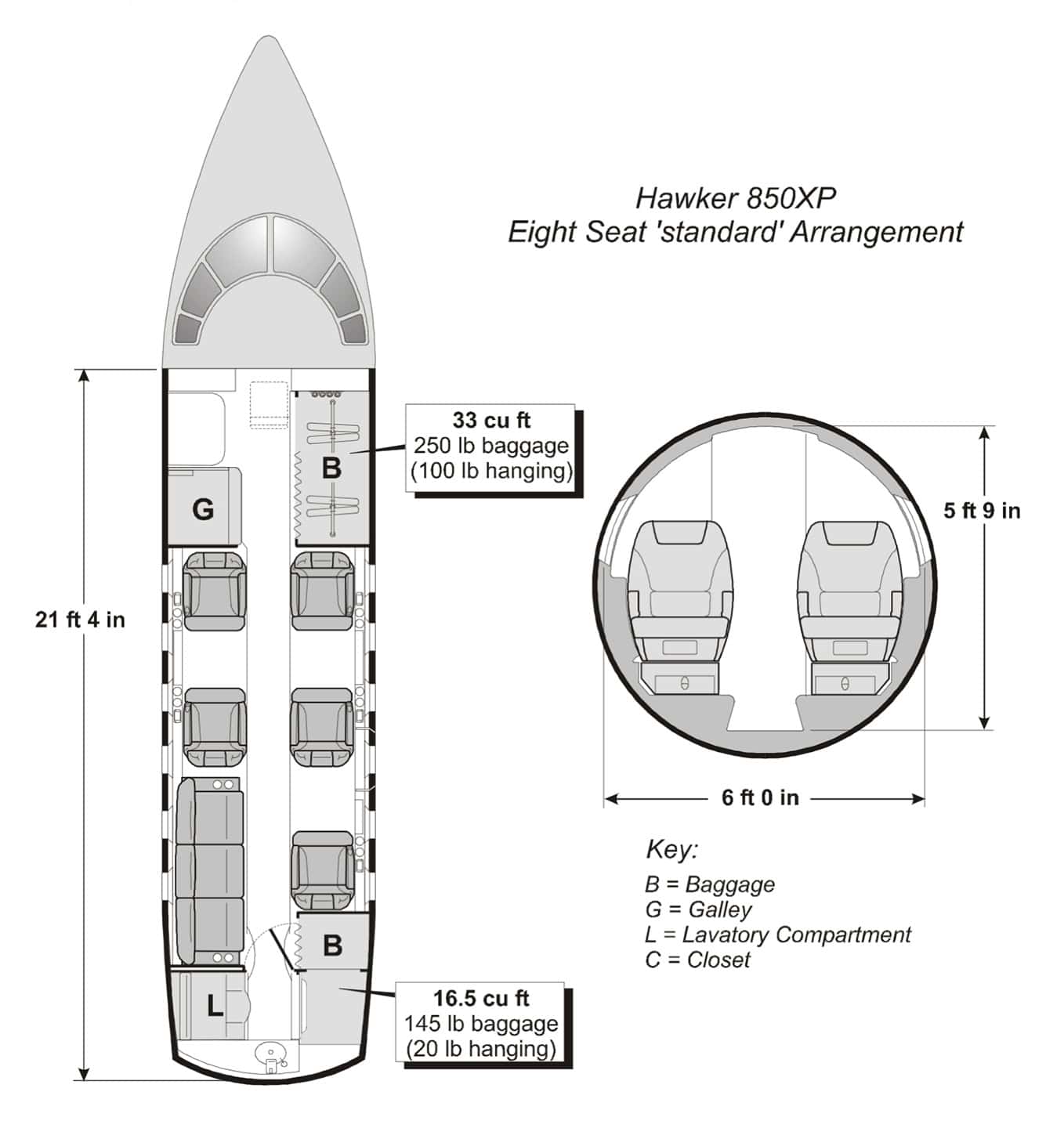 Hawker 850XP
Eight Seat 'standard' Arrangement

21 ft 4 in

G

B

33 cu ft
250 lb baggage
(100 lb hanging)

B

L

16.5 cu ft
145 lb baggage
(20 lb hanging)

5 ft 9 in

6 ft 0 in

Key:
B = Baggage
G = Galley
L = Lavatory Compartment
C = Closet