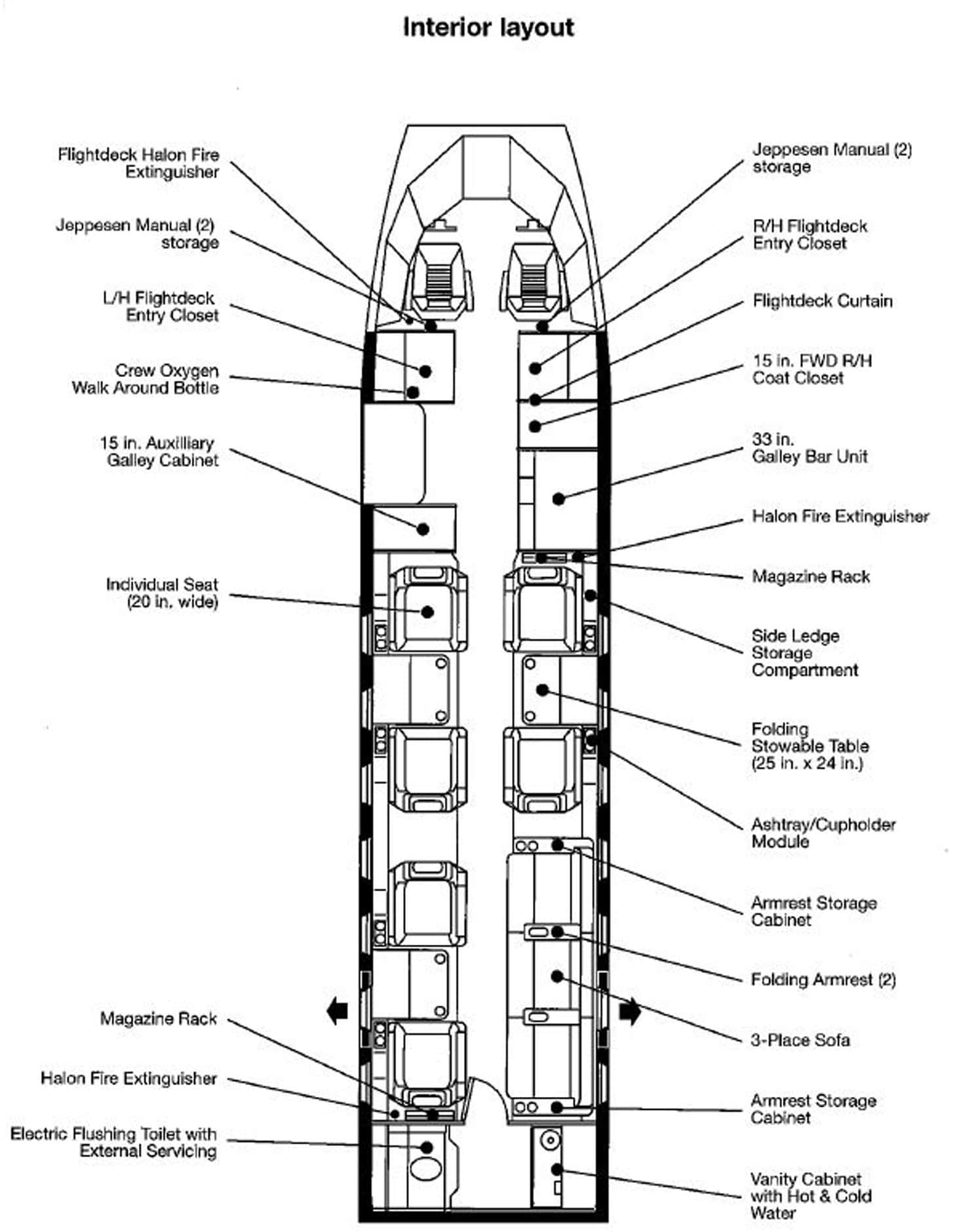 Interior layout

Flightdeck Halon Fire Extinguisher

Jeppesen Manual (2) storage

L/H Flightdeck Entry Closet

Crew Oxygen Walk Around Bottle

15 in. Auxilliary Galley Cabinet

Individual Seat (20 in. wide)

Magazine Rack

Halon Fire Extinguisher

Electric Flushing Toilet with External Servicing

Jeppesen Manual (2) storage

R/H Flightdeck Entry Closet

Flightdeck Curtain

15 in. FWD R/H Coat Closet

33 in. Galley Bar Unit

Halon Fire Extinguisher

Magazine Rack

Side Ledge Storage Compartment

Folding Stowable Table (25 in. x 24 in.)

Ashtray/Cupholder Module

Armrest Storage Cabinet

Folding Armrest (2)

3-Place Sofa

Armrest Storage Cabinet

Vanity Cabinet with Hot & Cold Water